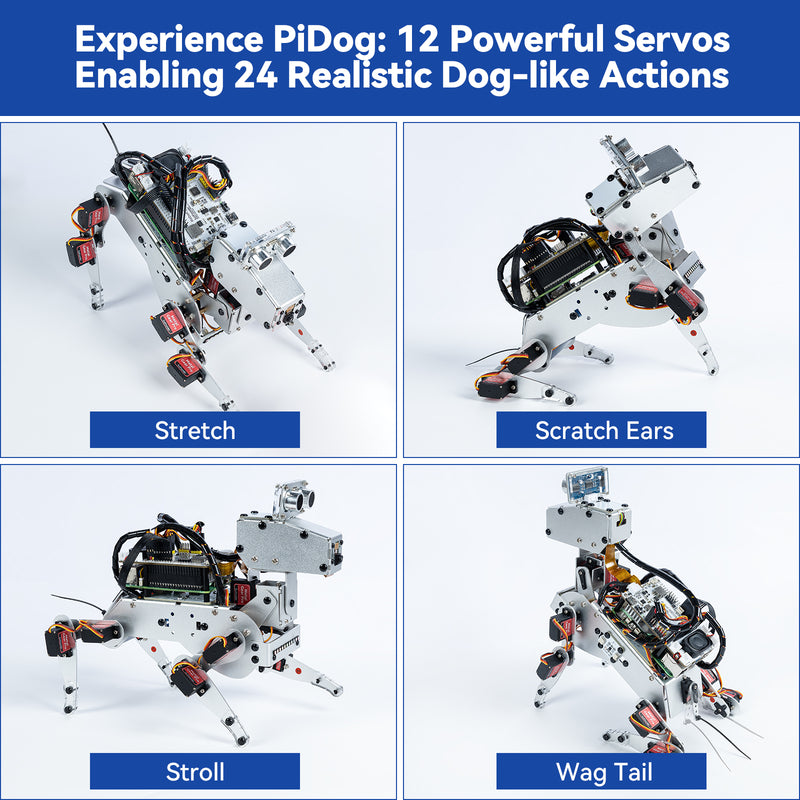 Experience PiDog: 12 Powerful Servos Enabling 24 Realistic Dog-like Actions

Stretch

Scratch Ears

Stroll

Wag Tail