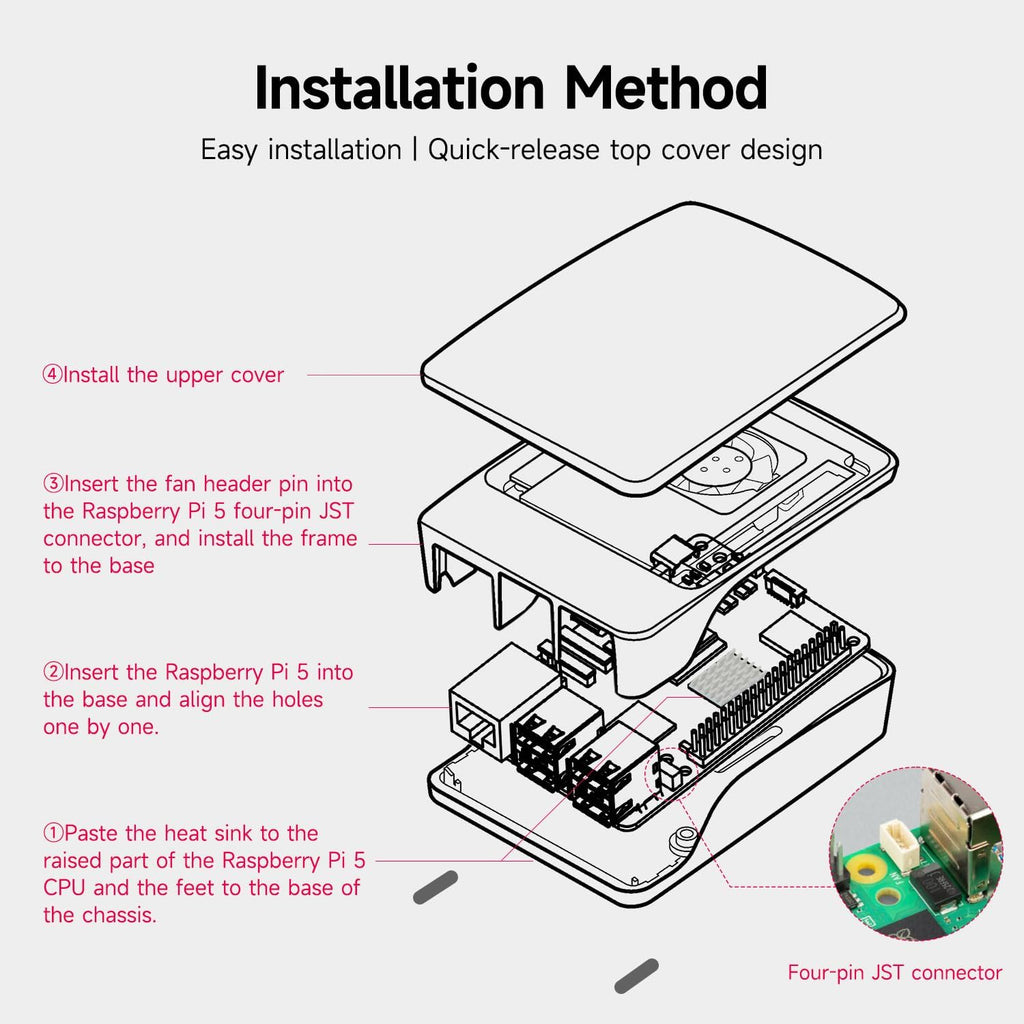 Installation Method

Easy installation | Quick-release top cover design

④Install the upper cover

③Insert the fan header pin into the Raspberry Pi 5 four-pin JST connector, and install the frame to the base

②Insert the Raspberry Pi 5 into the base and align the holes one by one.

①Paste the heat sink to the raised part of the Raspberry Pi 5 CPU and the feet to the base of the chassis.

Four-pin JST connector