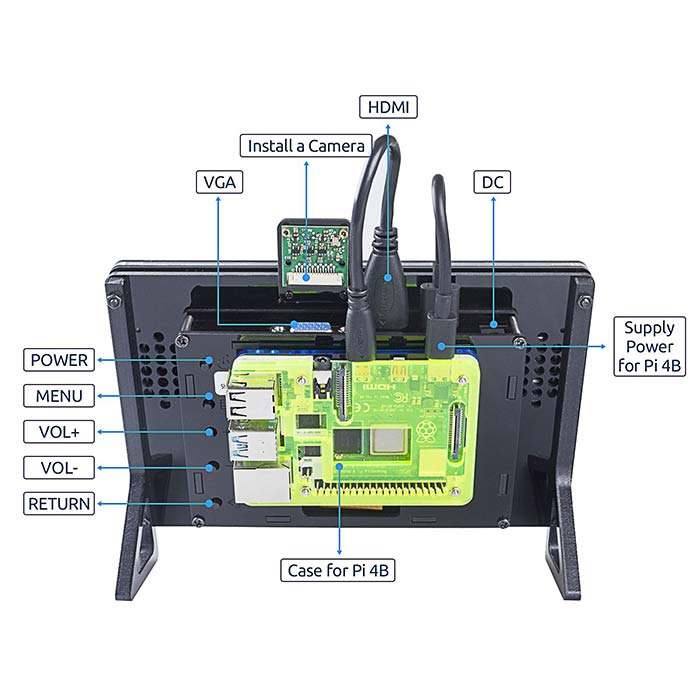 HDMI

Install a Camera

VGA

DC

Supply Power for Pi 4B

POWER

MENU

VOL+

VOL-

RETURN

HDMI

Case for Pi 4B